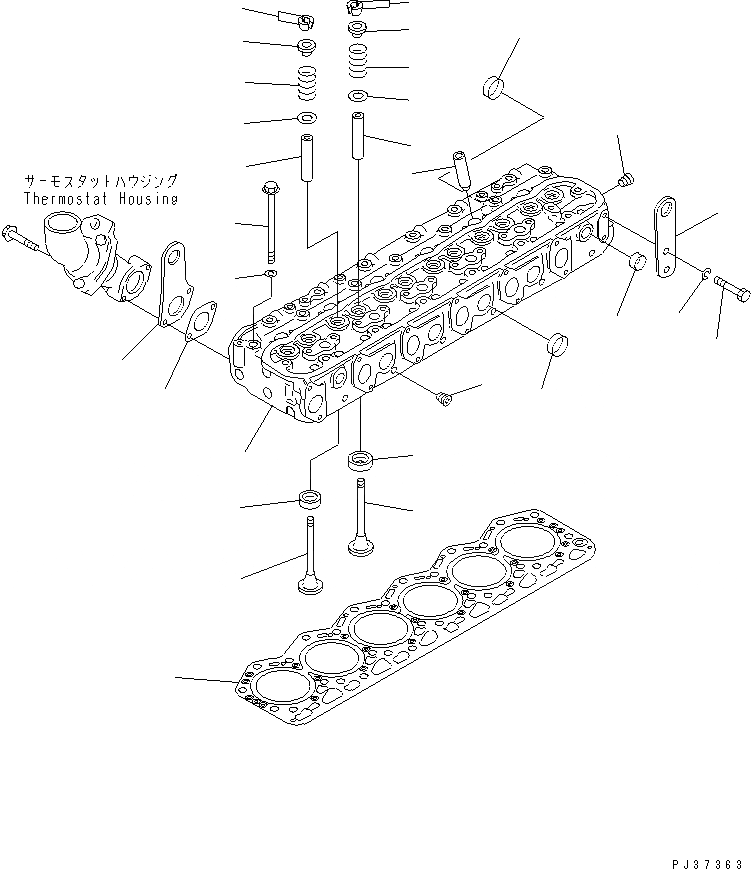 サーモスタットハウジング
Thermostat Housing

PJ37363