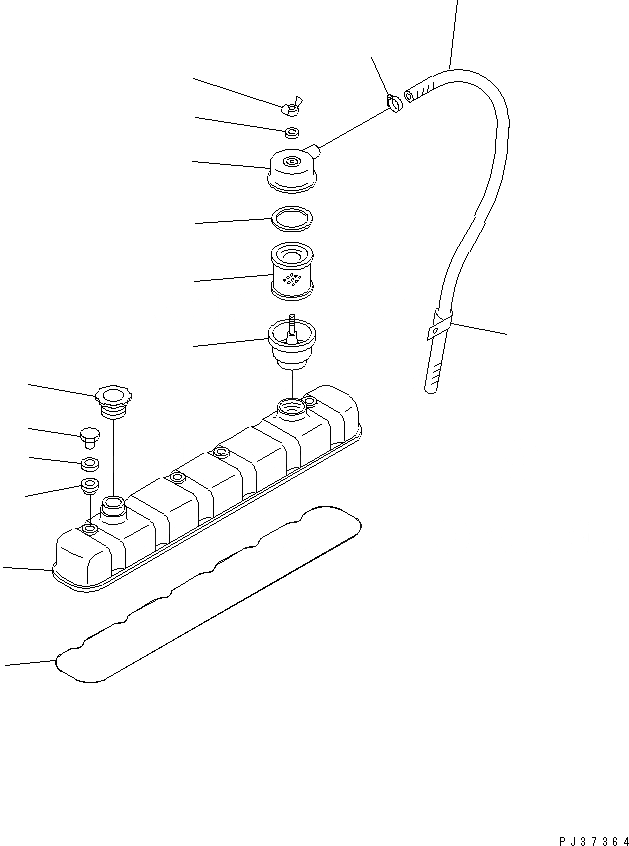 PJ37364