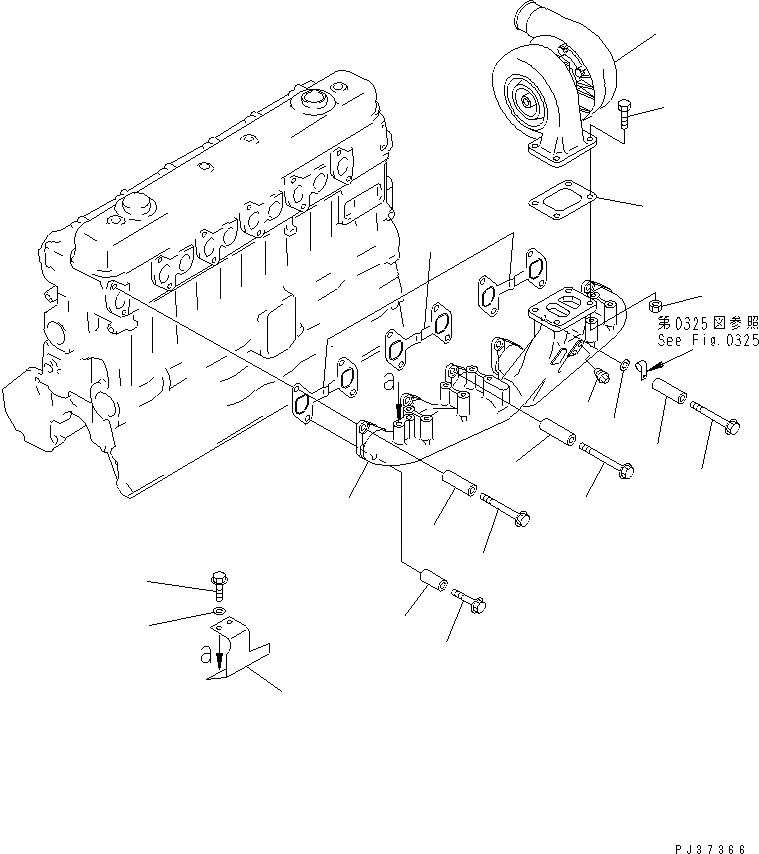 第0325図参照
See Fig.0325

a

a

PJ37366