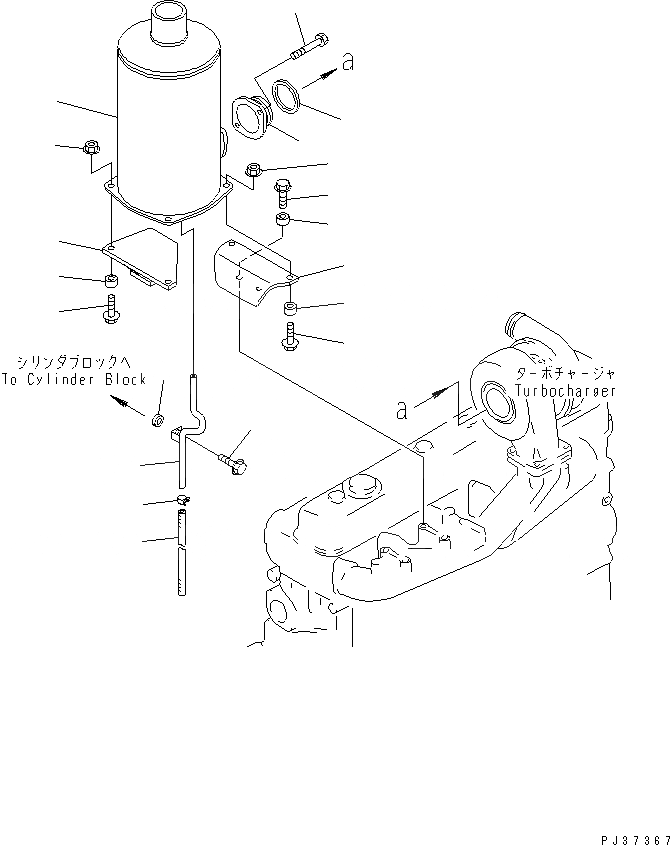 a

シリンダブロックへ
To Cylinder Block

ターボチャージャ
Turbocharger

a

PJ37367