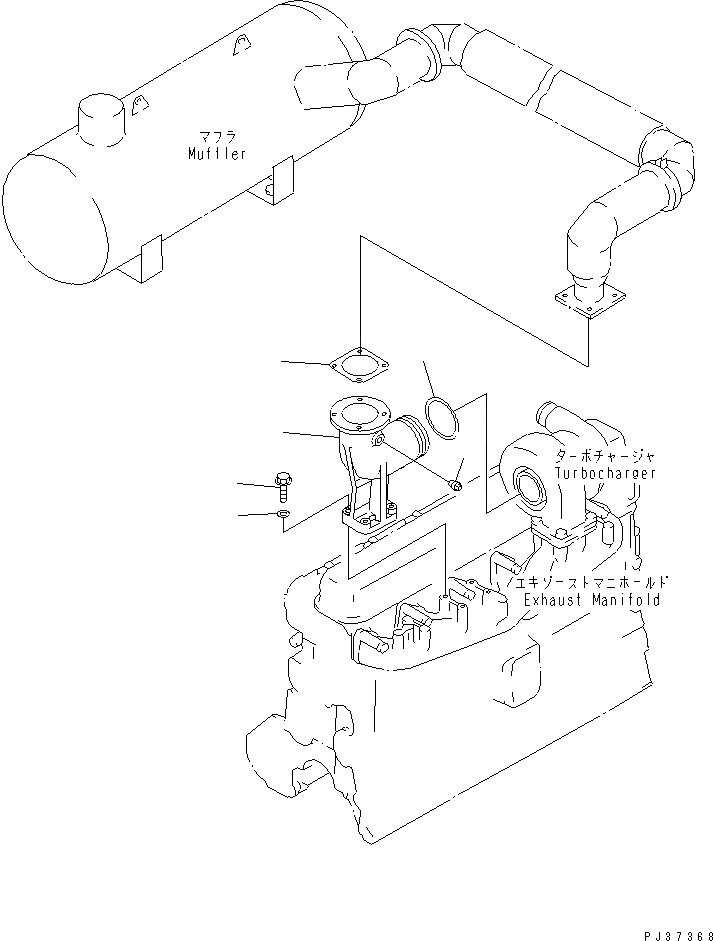 マフラ
Muffler

ターボチャージャ
Turbocharger

エキゾーストマニホールド
Exhaust Manifold

PJ37368