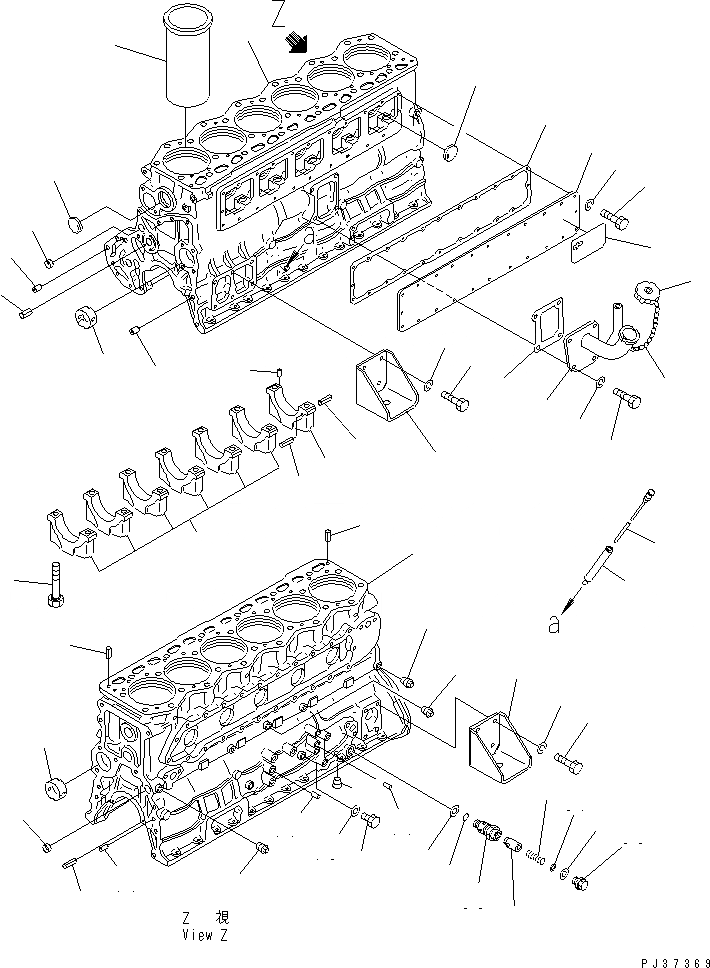 Z

a

Z 視
View Z

PJ37369