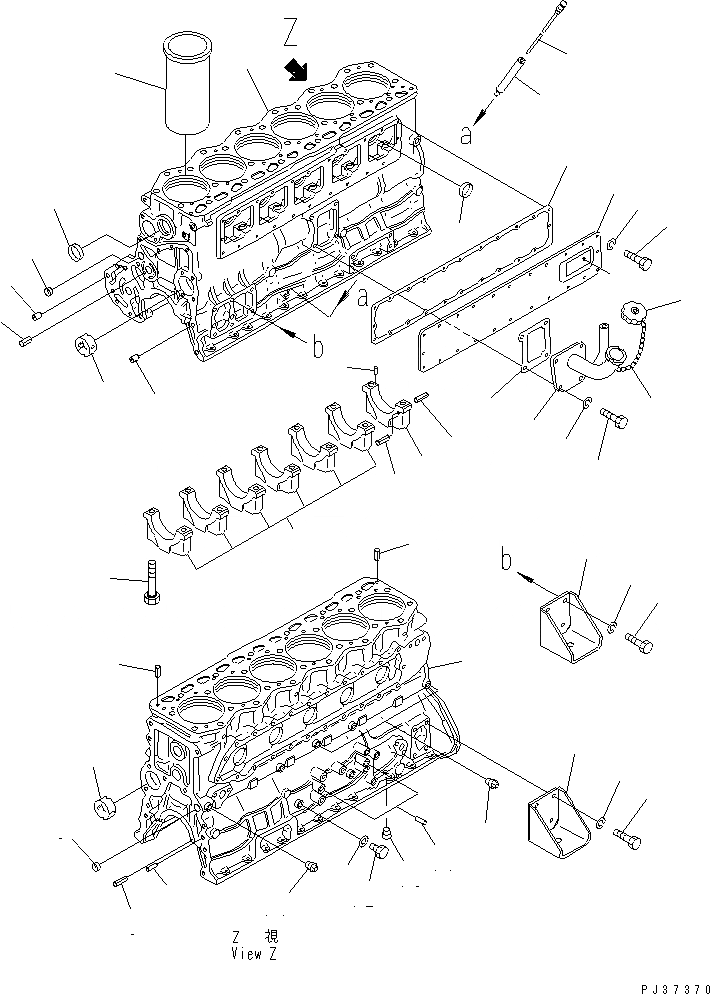 Z

a

a

b

b

Z 視
View Z

PJ37370