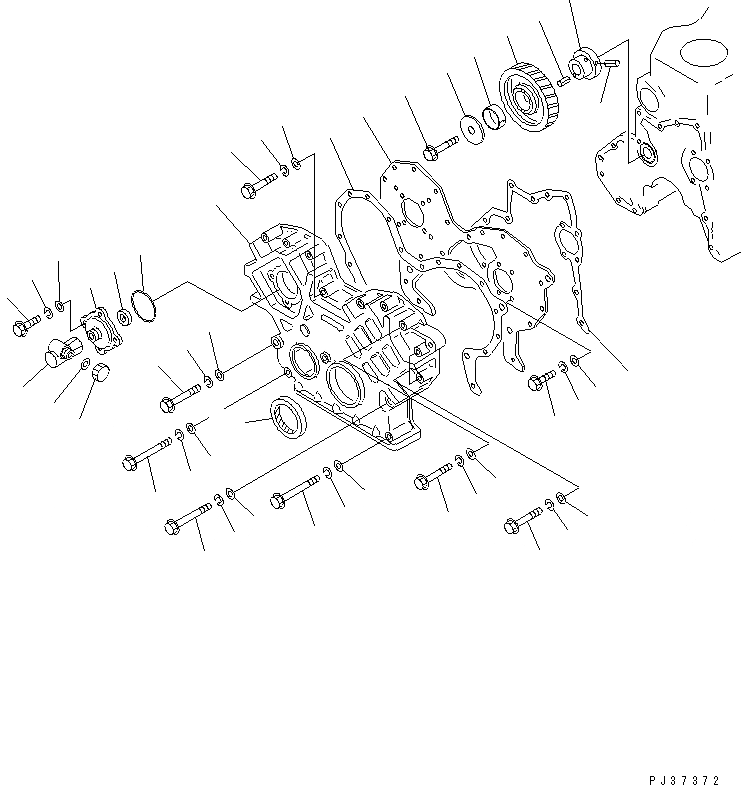 PJ37372