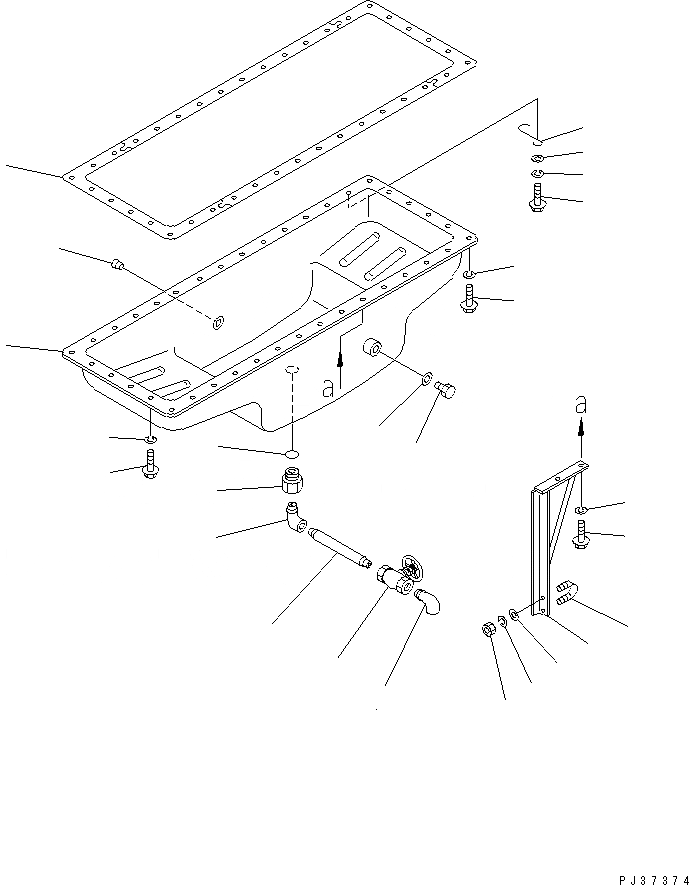 a

a

PJ37374