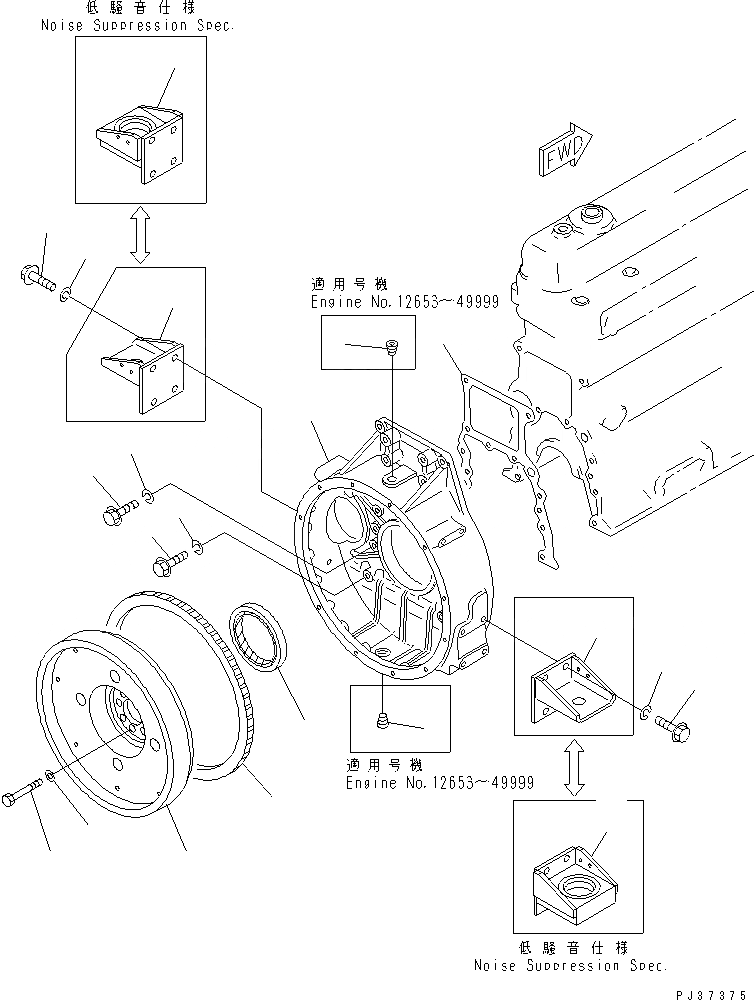 低騒音仕様
Noise Suppression Spec.

FWD

適用号機
Engine No.12653~49999

適用号機
Engine No.12653~49999

低騒音仕様
Noise Suppression Spec.

PJ37375