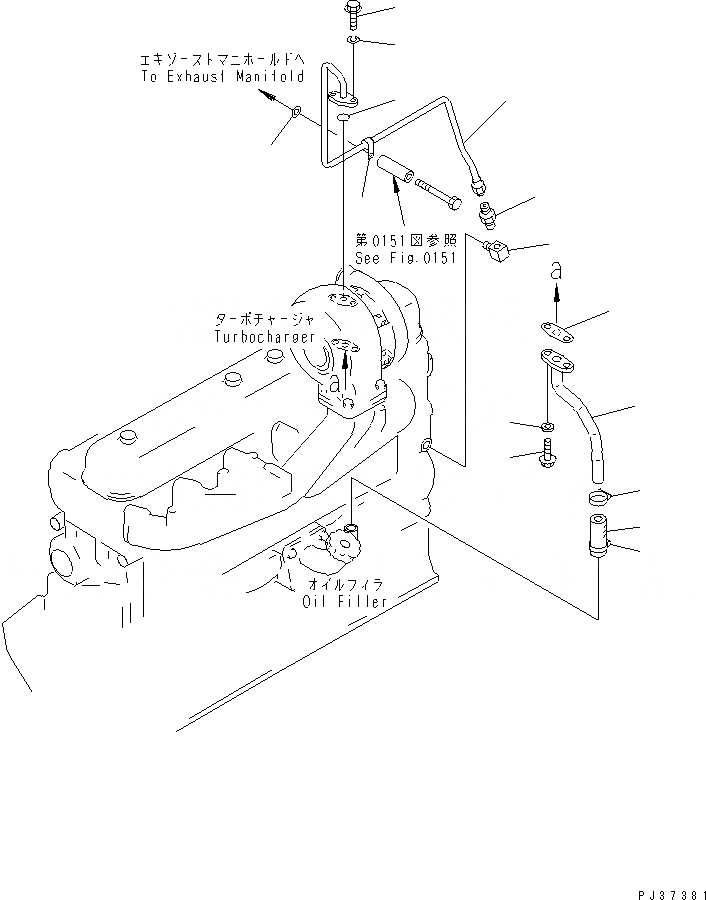 エキゾーストマニホールドへ
To Exhaust Manifold

第0151図参照
See Fig.0151

a

ターボチャージャ
Turbocharger

a

オイルフィラ
Oil Filler

PJ37381