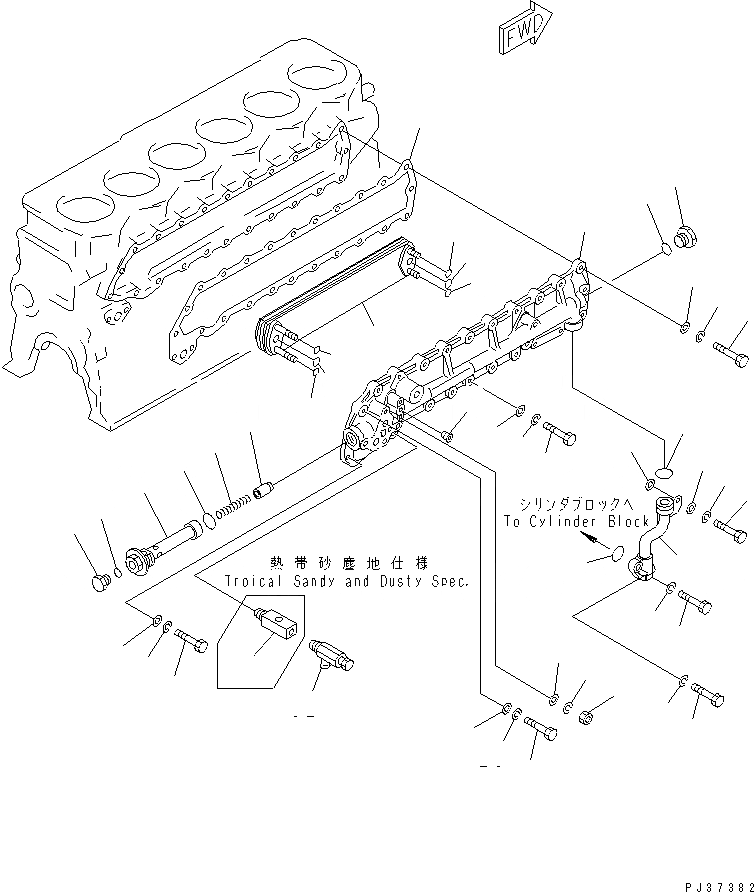 FWD

シリンダブロックへ
To Cylinder Block

熱帯砂塵地仕様
Troical Sandy and Dusty Spec.

PJ37382