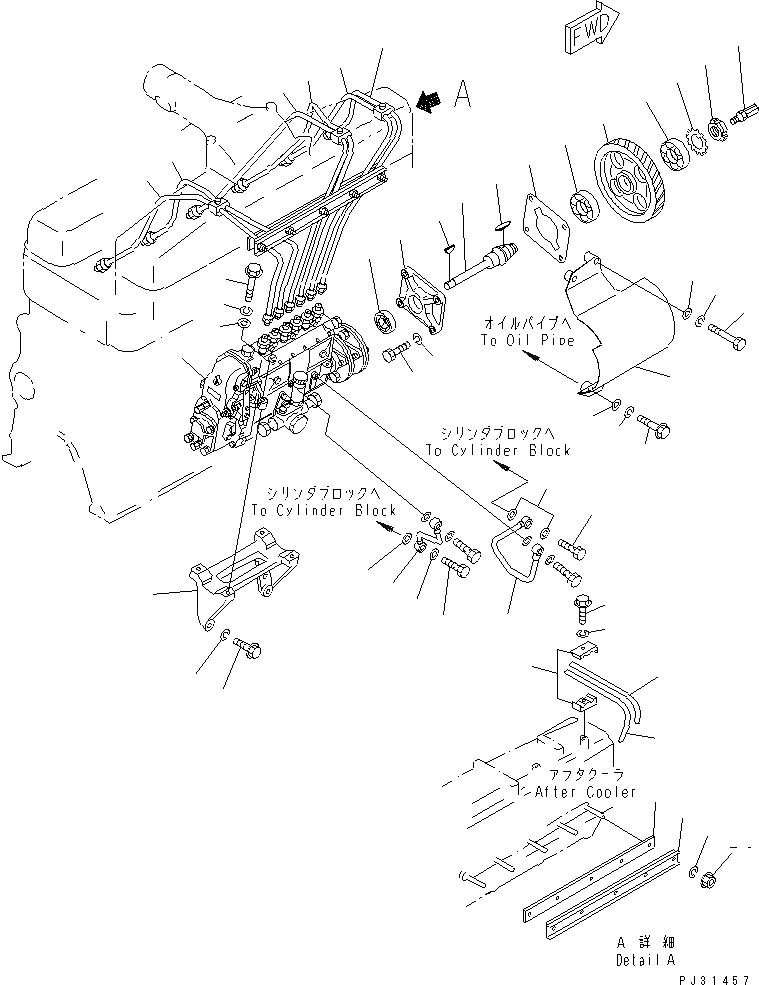 FWD

A

オイルパイプへ
To Oil Pipe

シリンダブロックへ
To Cylinder Block

シリンダブロックへ
To Cylinder Block

アフタクーラ
After Cooler

A 詳細
Detail A

PJ31457