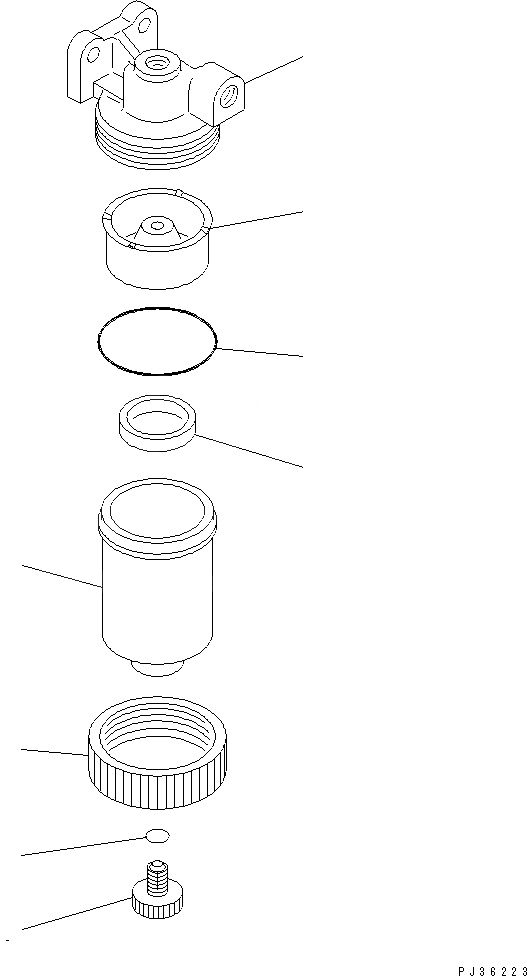 PJ36223