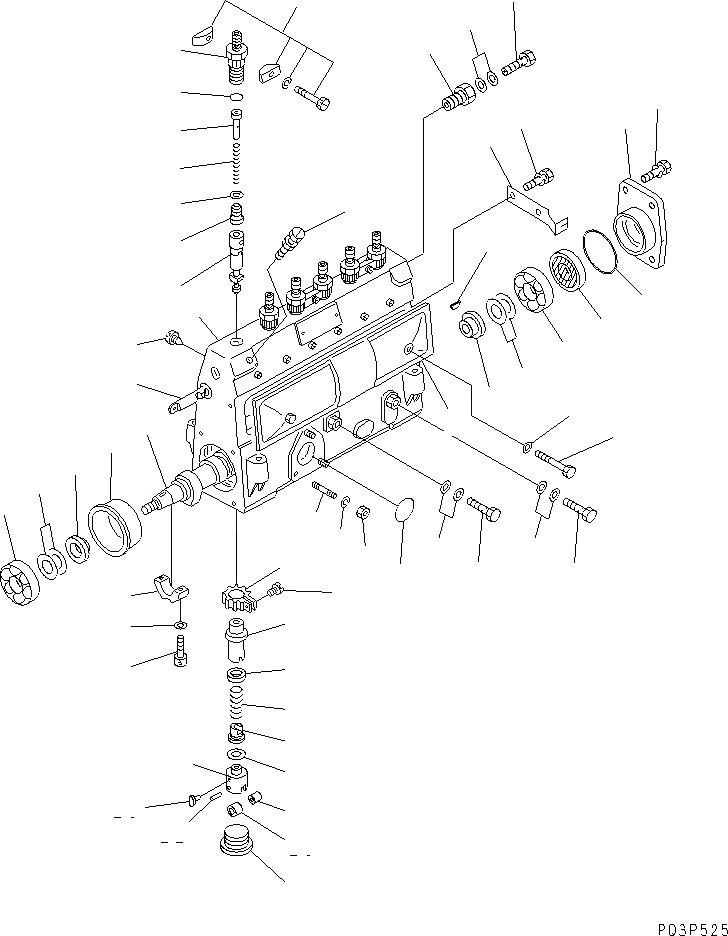 P03P525