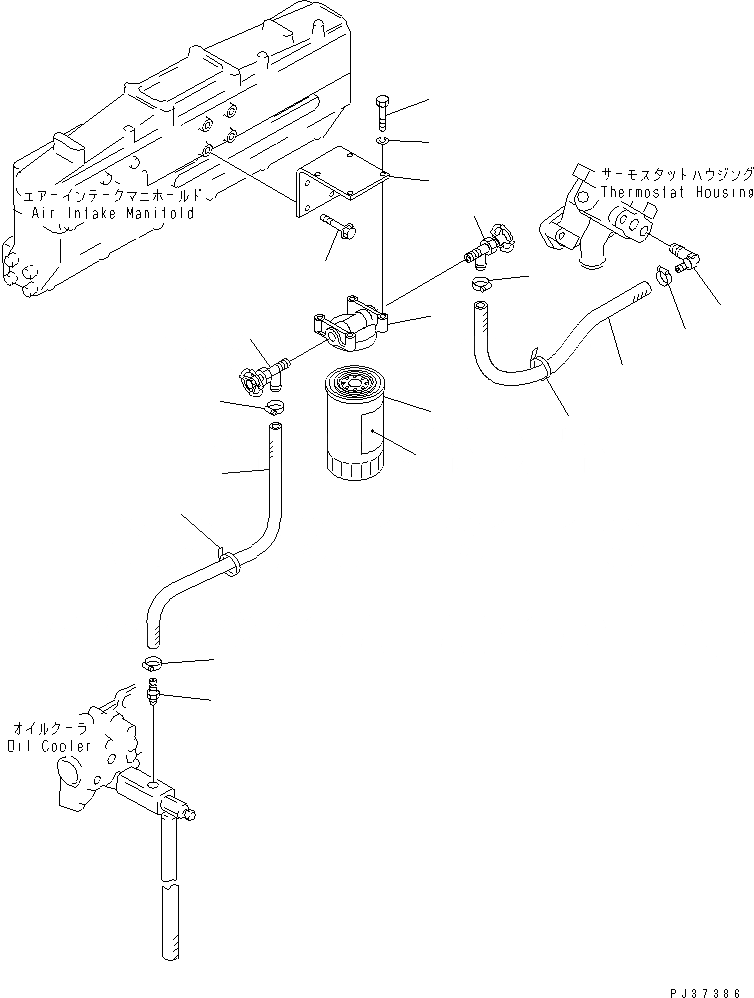 エアーインテークマニホールド
Air Intake Manifold

サーモスタットハウジング
Thermostat Housing

オイルクーラ
Oil Cooler

PJ37386