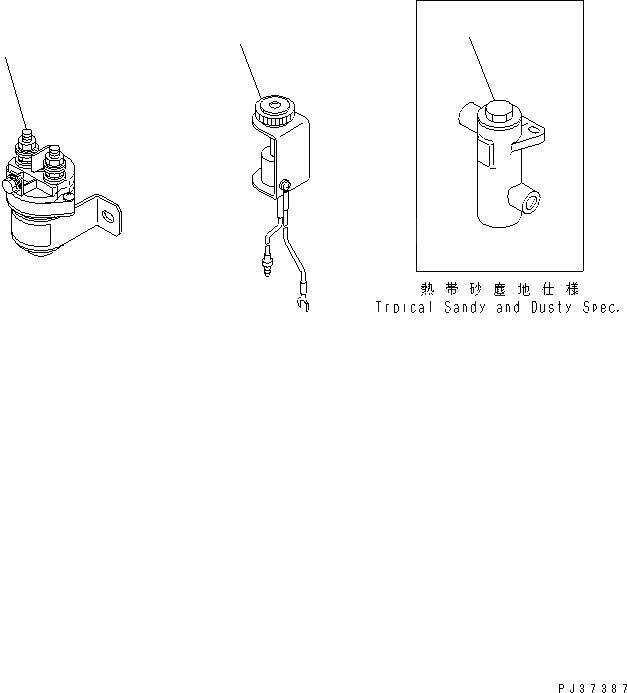 熱帯砂塵地仕様
Tropical Sandy and Dusty Spec.

PJ37387