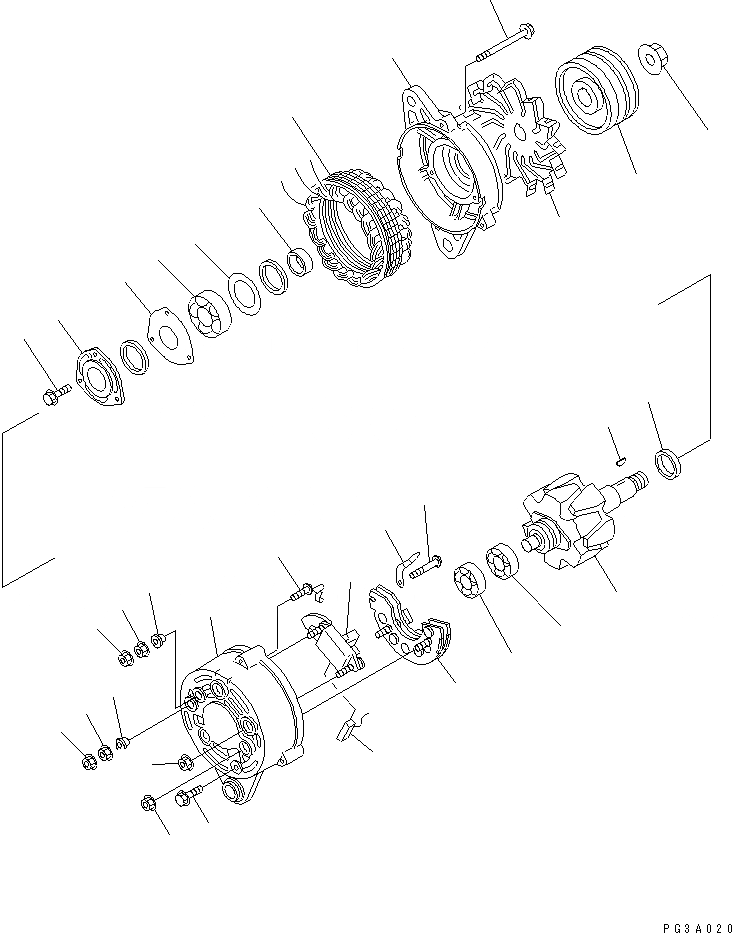 PG3A020