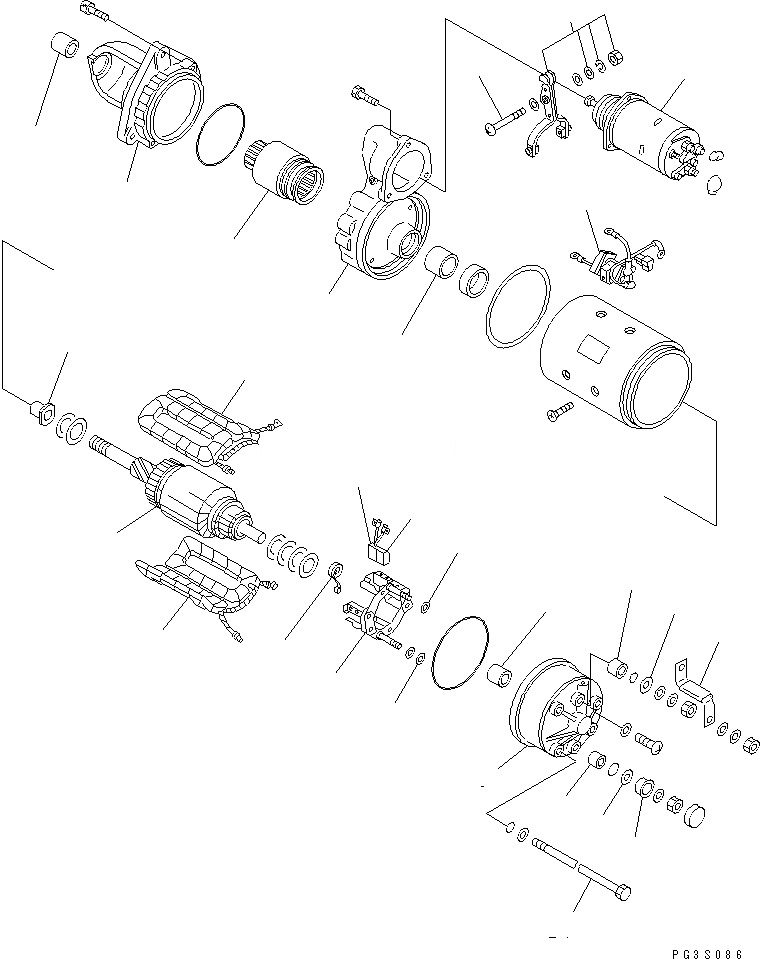 PG3S086