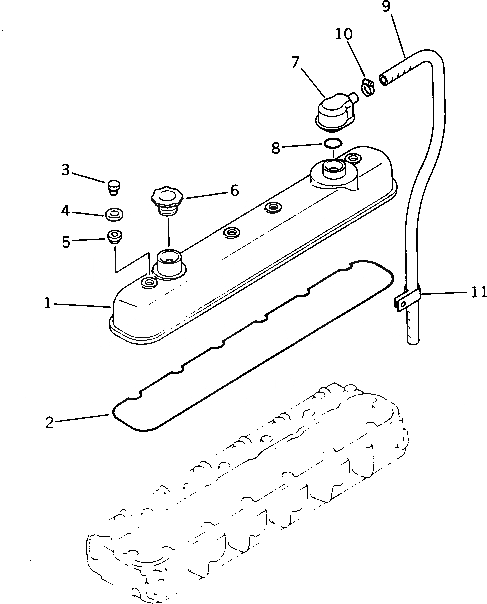 9
10
7
8
3
6
4
5
1
11
2