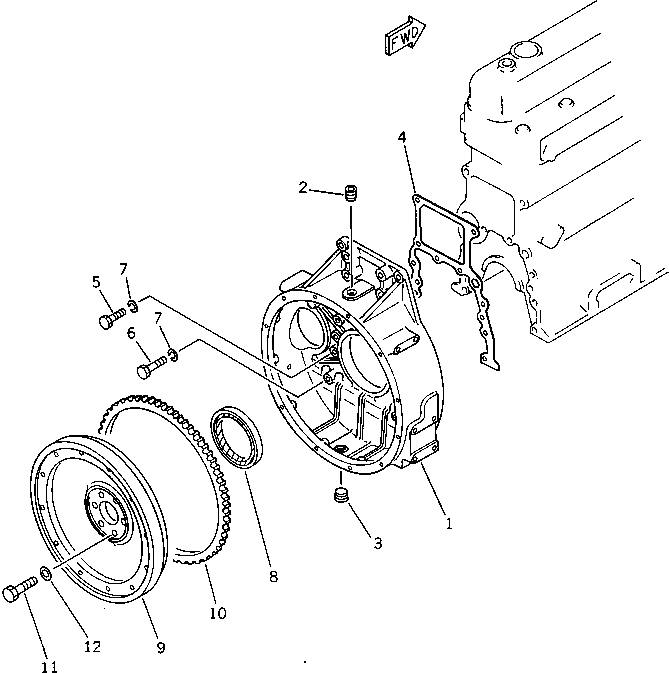 FWD
4
2
7
5
7
6
1
3
8
10
9
12
11