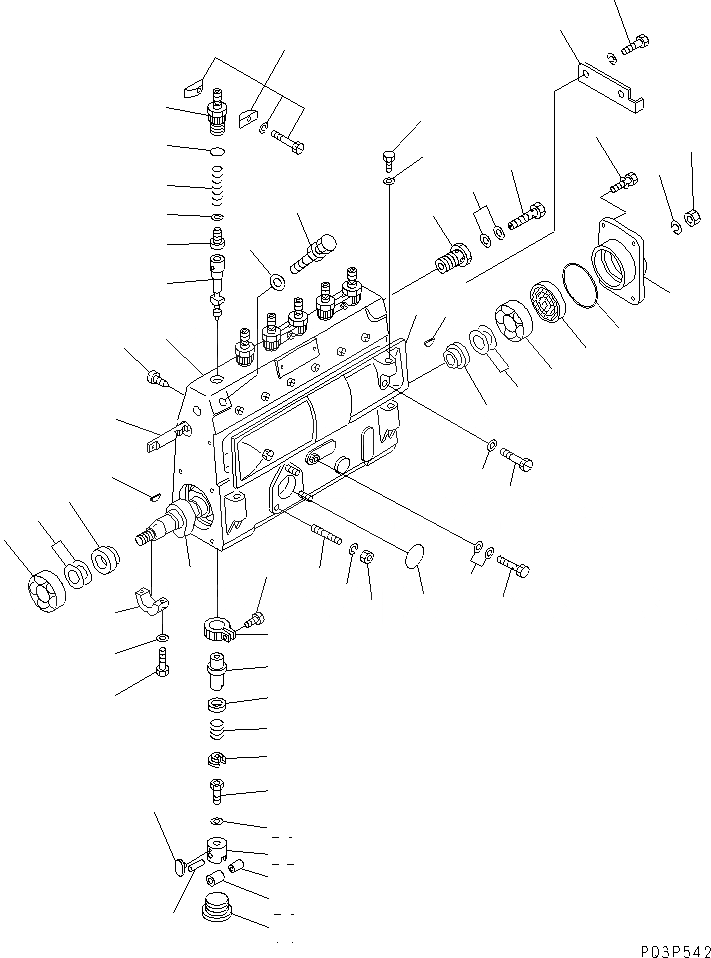 P03P542