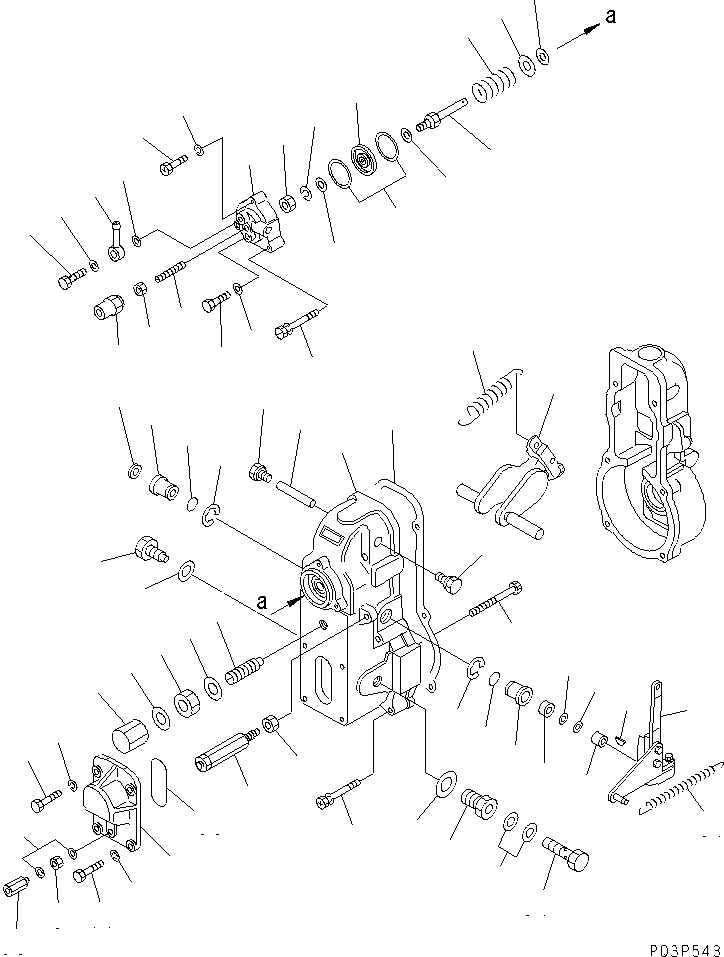 a

a

P03P543