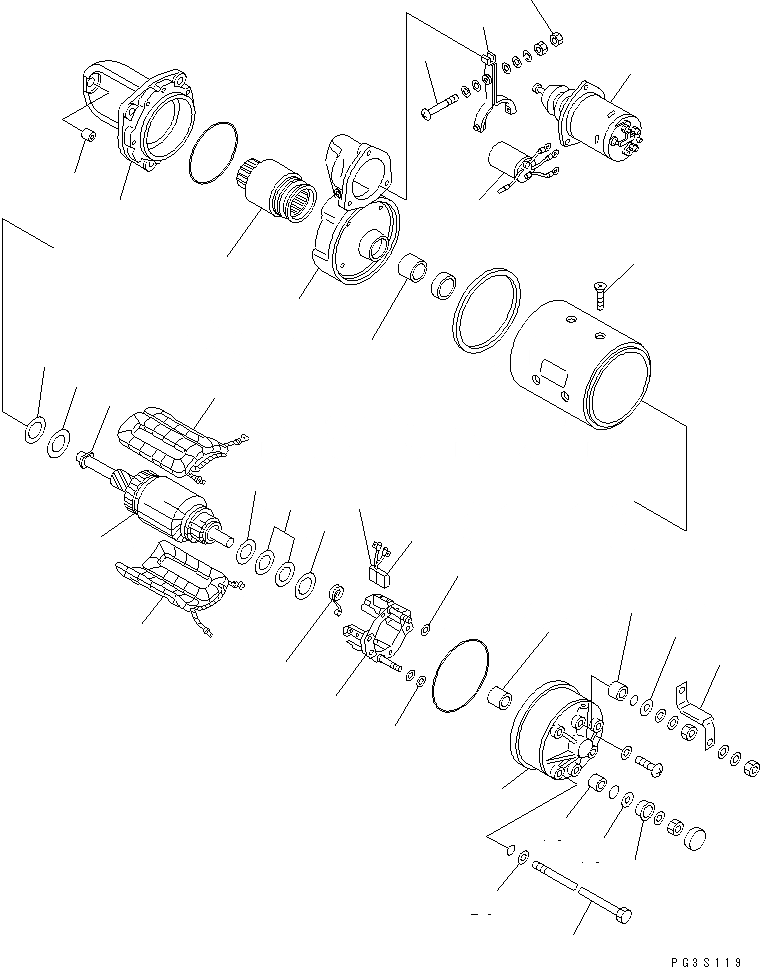 PG3S119