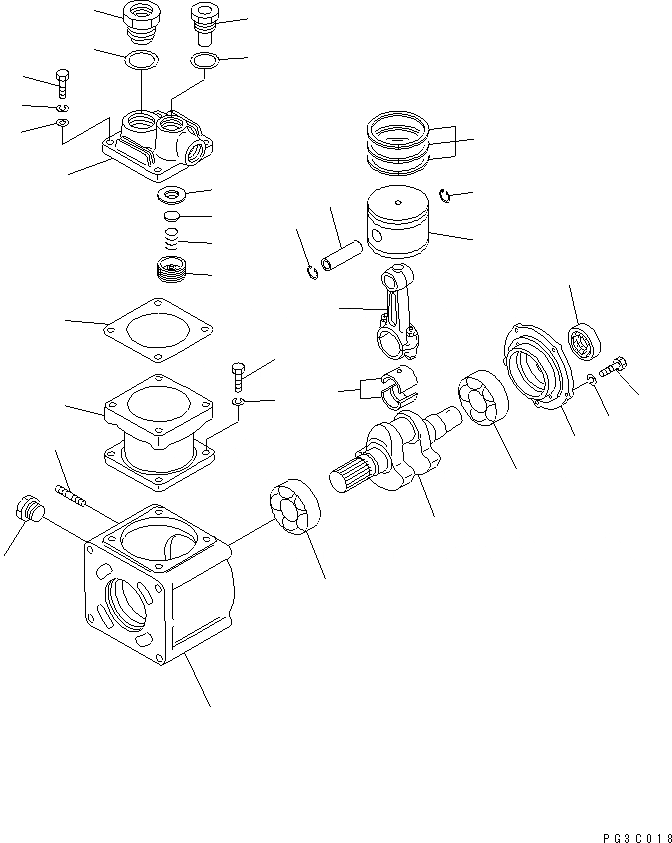 PG3C018