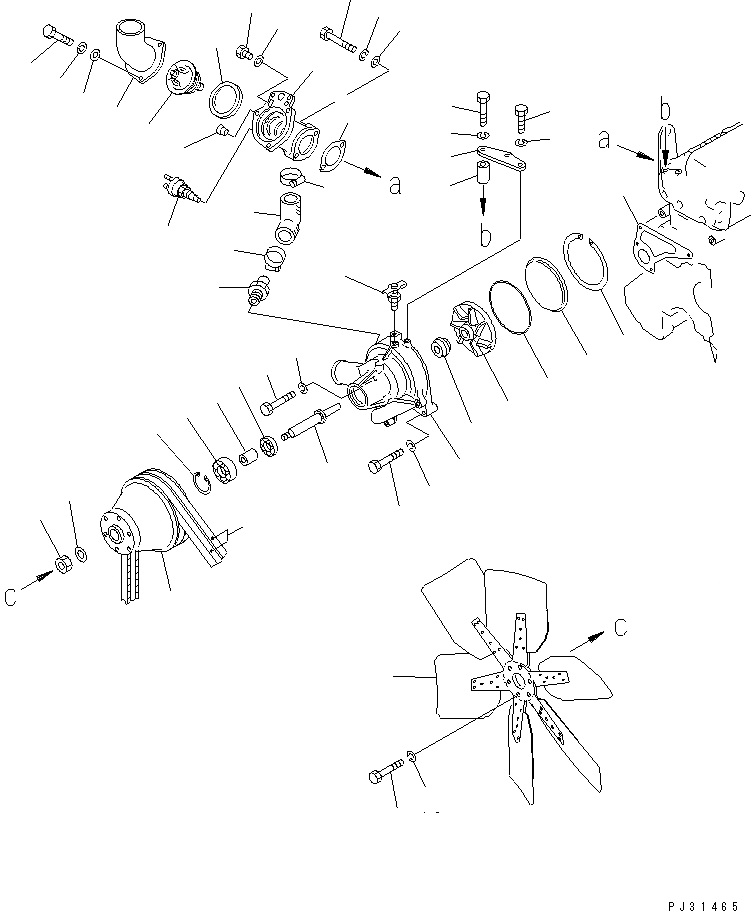 a
b
a
b
c
c
PJ31465