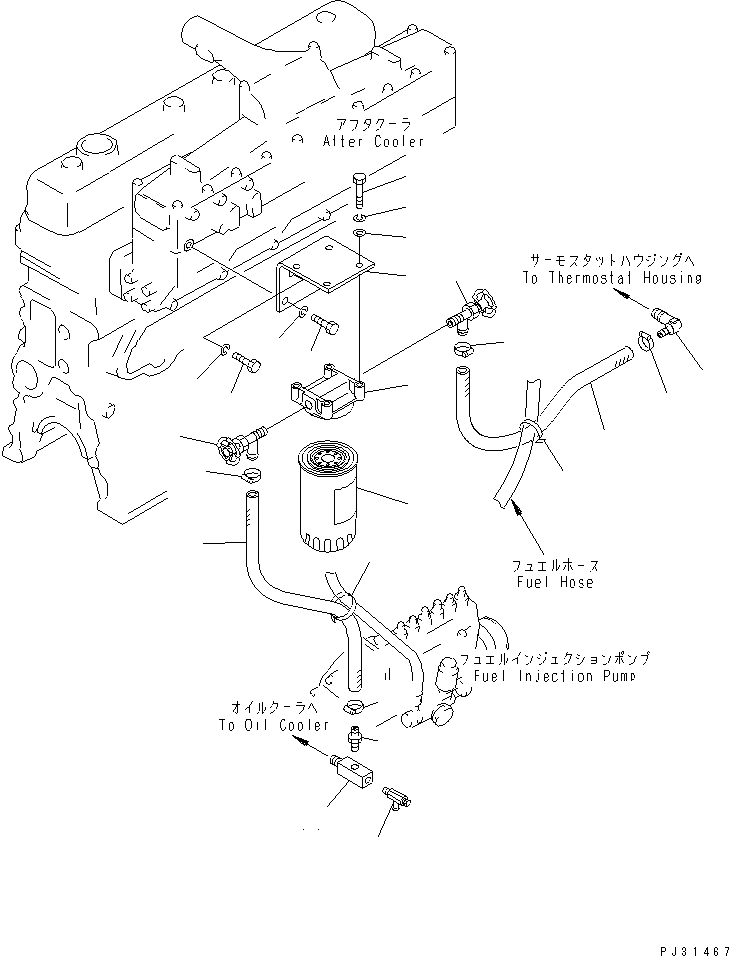 アフタクーラ
Alter Cooler

サーモスタットハウジングへ
To Thermostat Housing

フュエルホース
Fuel Hose

フュエルインジェクションポンプ
Fuel Injection Pump

オイルクーラへ
To Oil Cooler

PJ31467