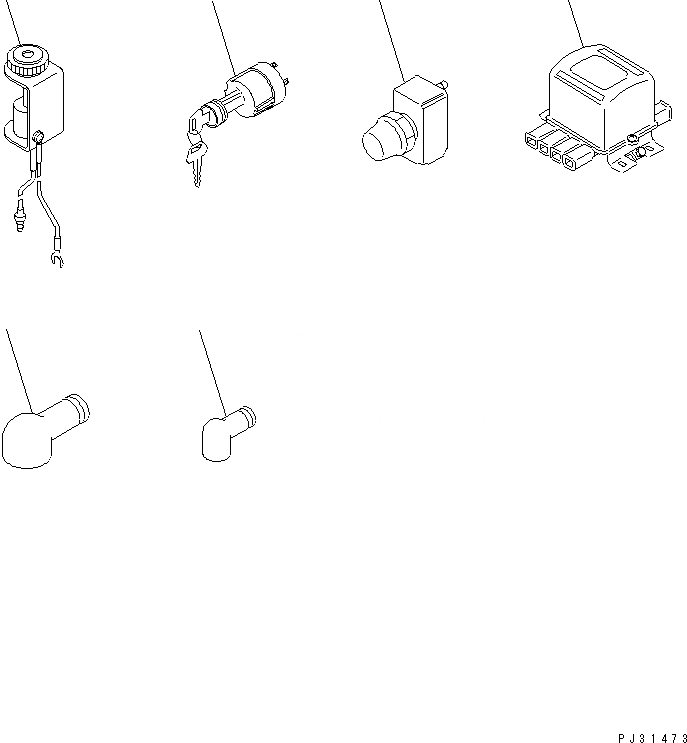 PJ31473