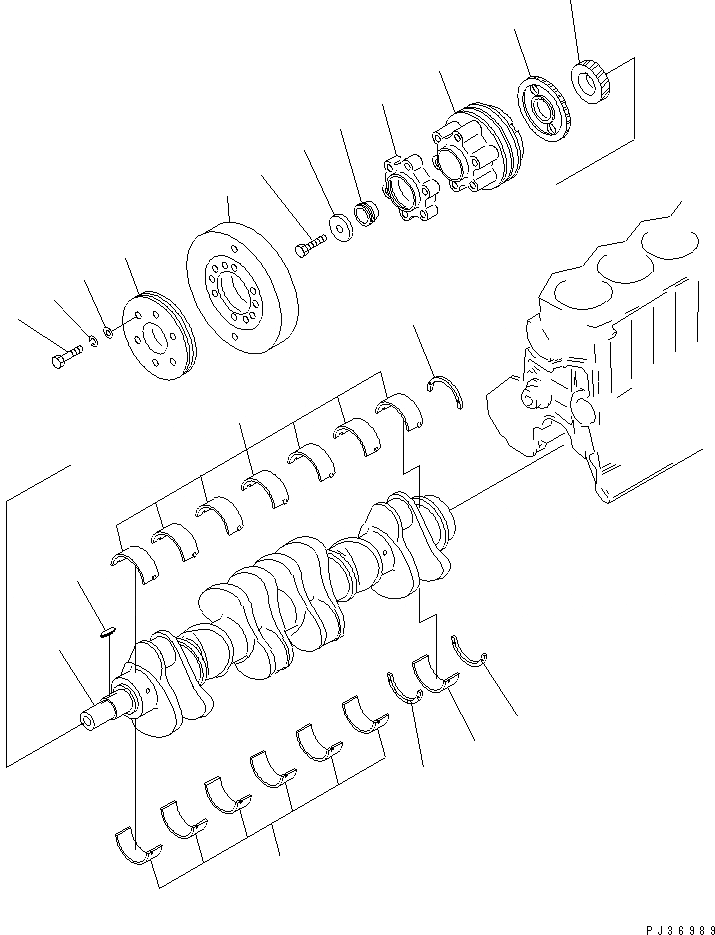 PJ36989