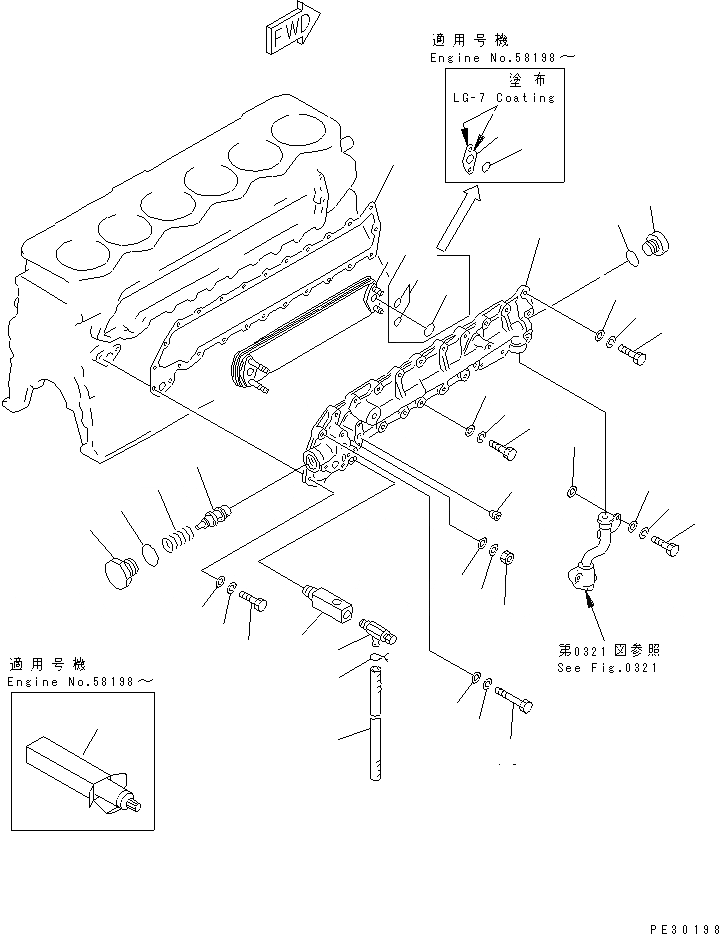 FWD

適用号機
Engine No.58198～

塗布
LG-7 Coating

第0321図参照
See Fig.0321

適用号機
Engine No.58198～

PE30198