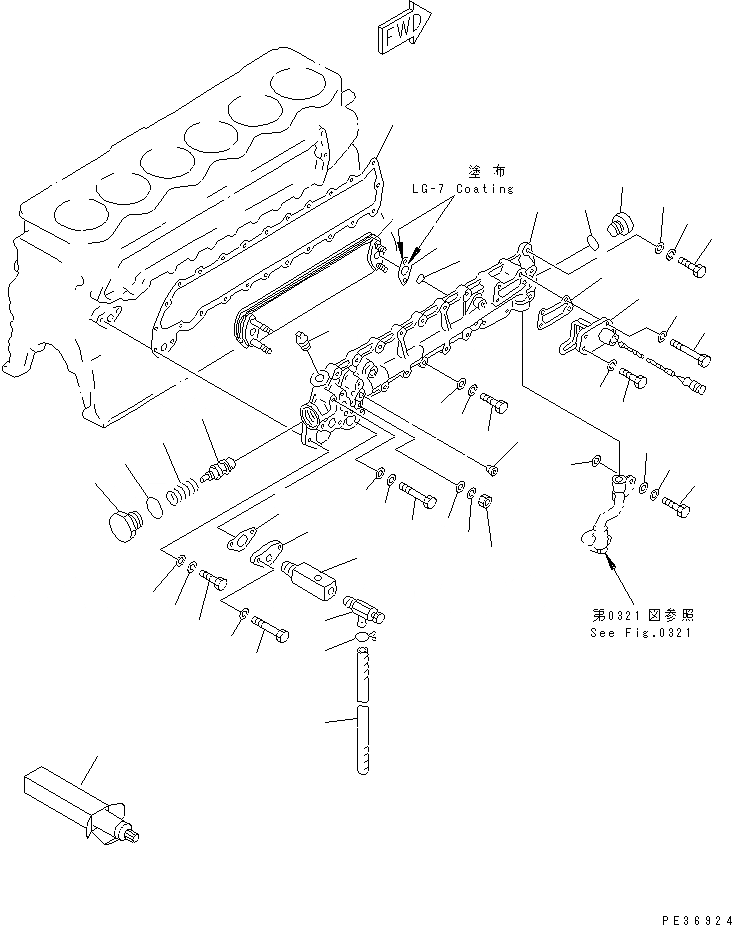 FWD

塗布
LG-7 Coating

第0321図参照
See Fig.0321

PE36924