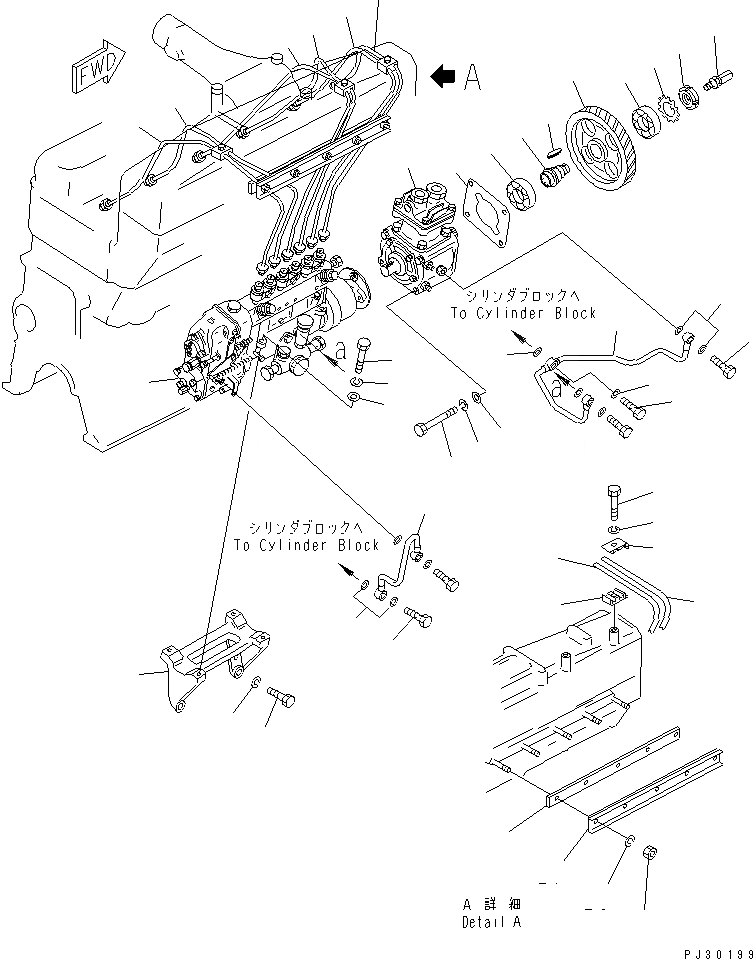 FWD

A

シリンダブロックへ
To Cylinder Block

a

a

シリンダブロックへ
To Cylinder Block

A 詳 細
Detail A

PJ30199