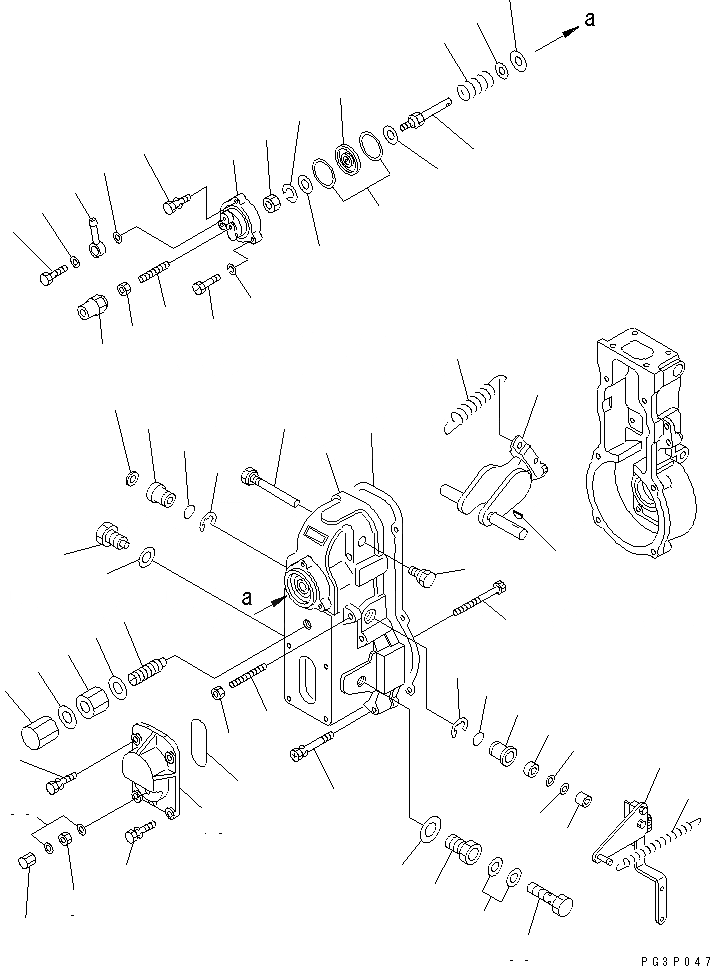 a

a

PG3P047