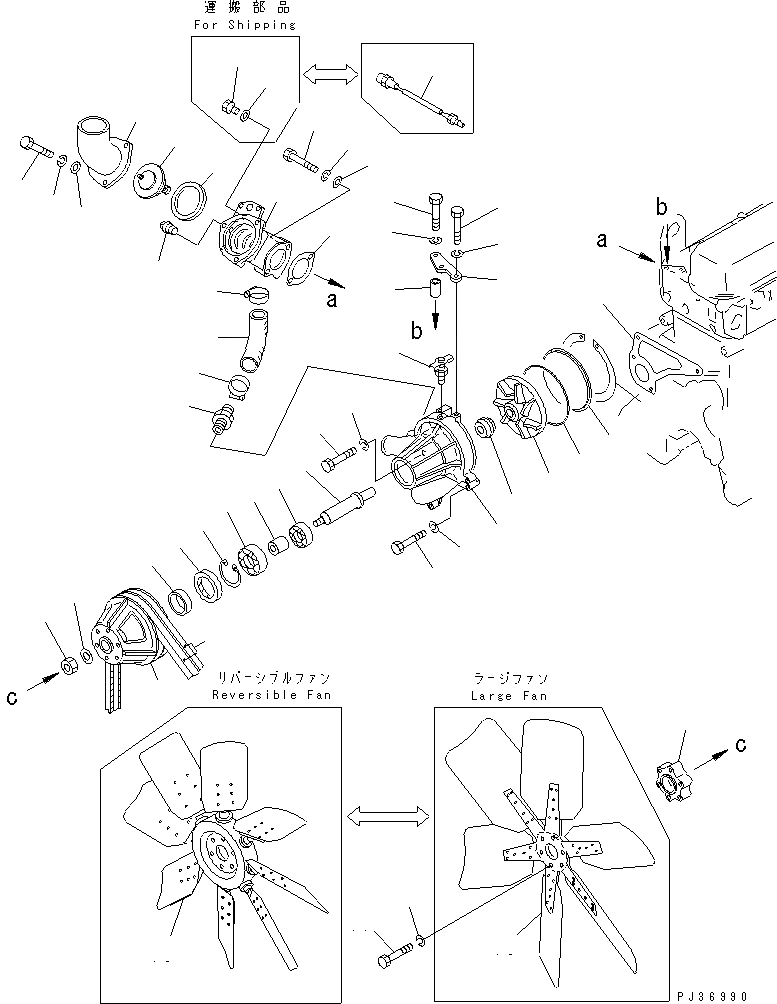 運搬部品
For Shipping

a

b

a

b

c

リバーシブルファン
Reversible Fan

ラージファン
Large Fan

c

PJ36990