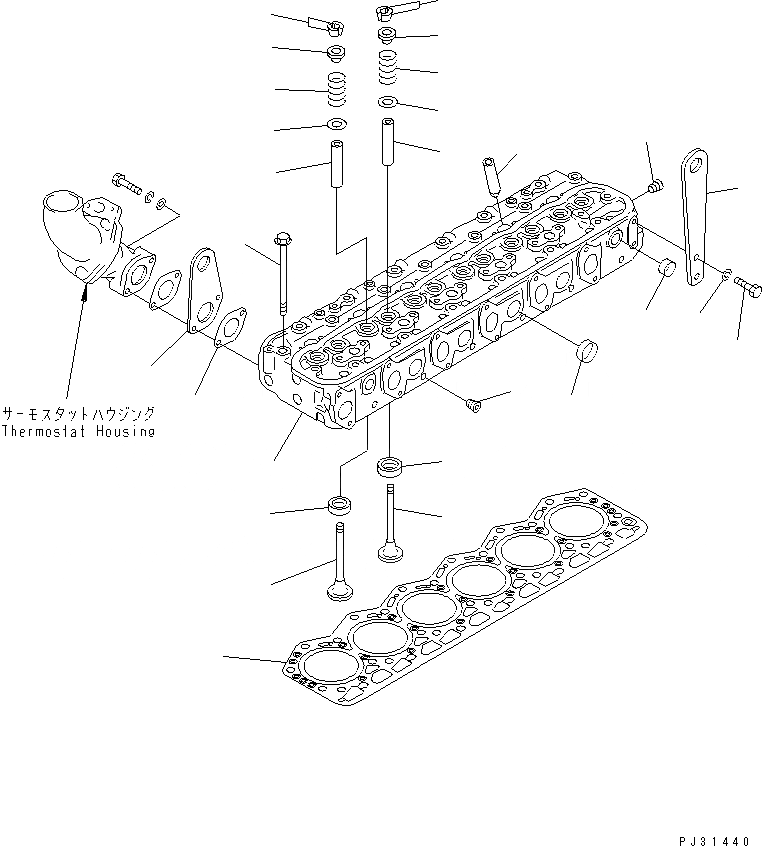 サーモスタットハウジング
Thermostat Housing

PJ31440