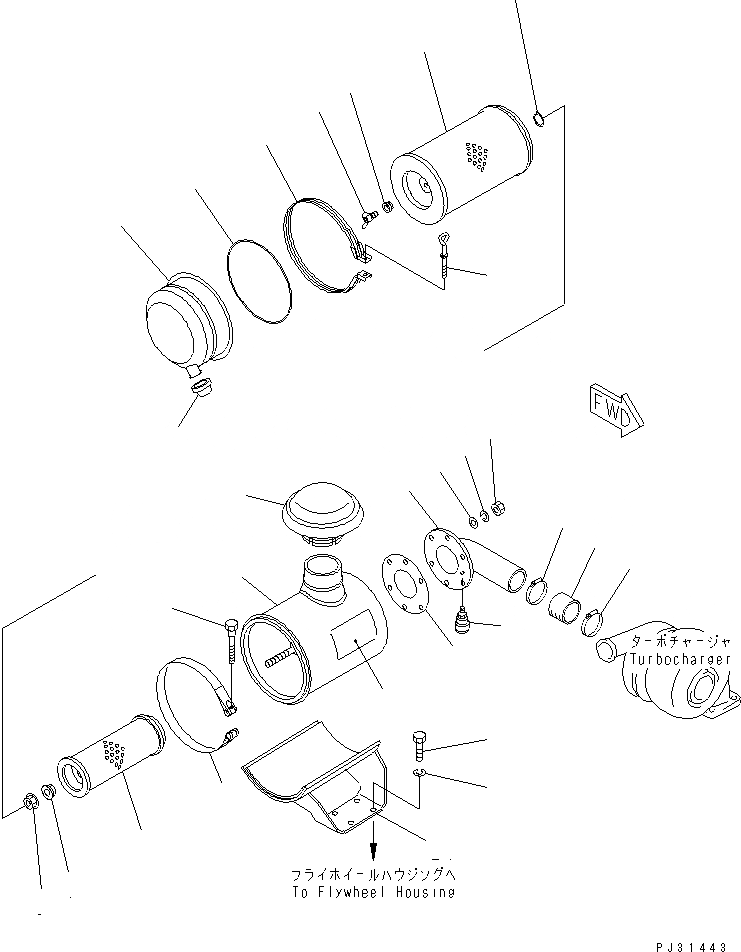 FWD

ターボチャージャ
Turbocharger

フライホイールハウジングへ
To Flywheel Housing

PJ31443