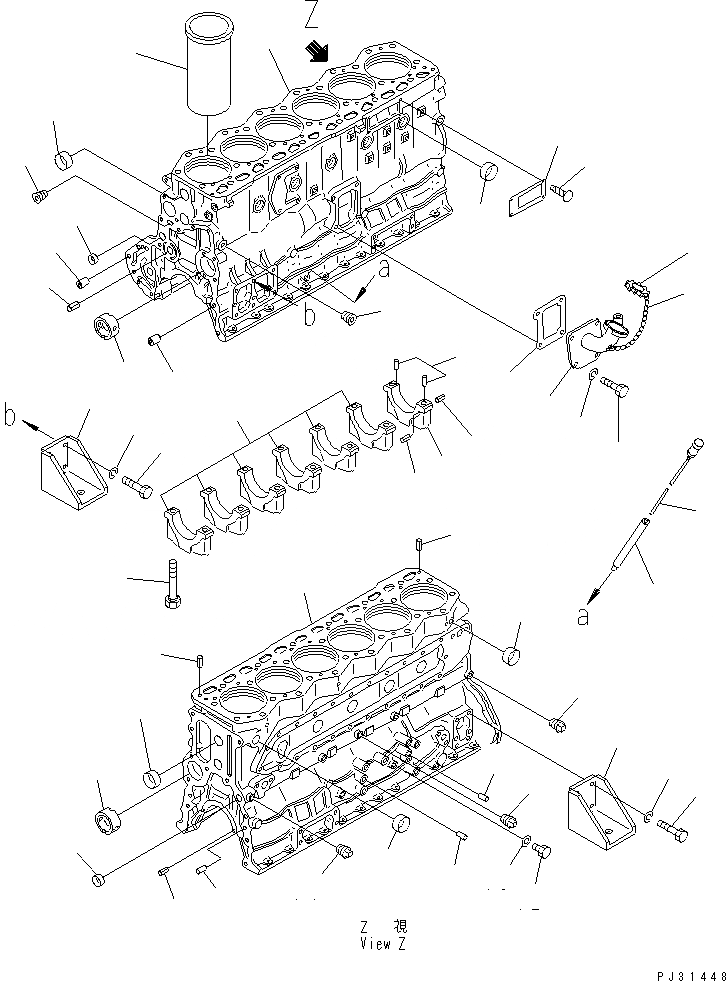 Z

a

b

b

a

Z 視
View Z

PJ31448