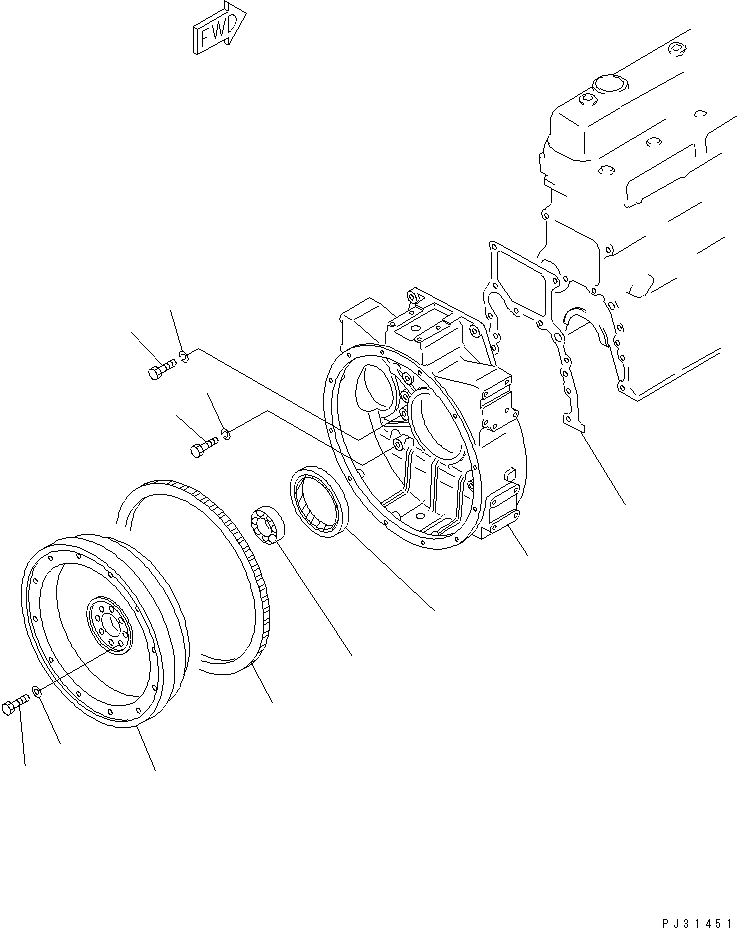 FWD

PJ31451