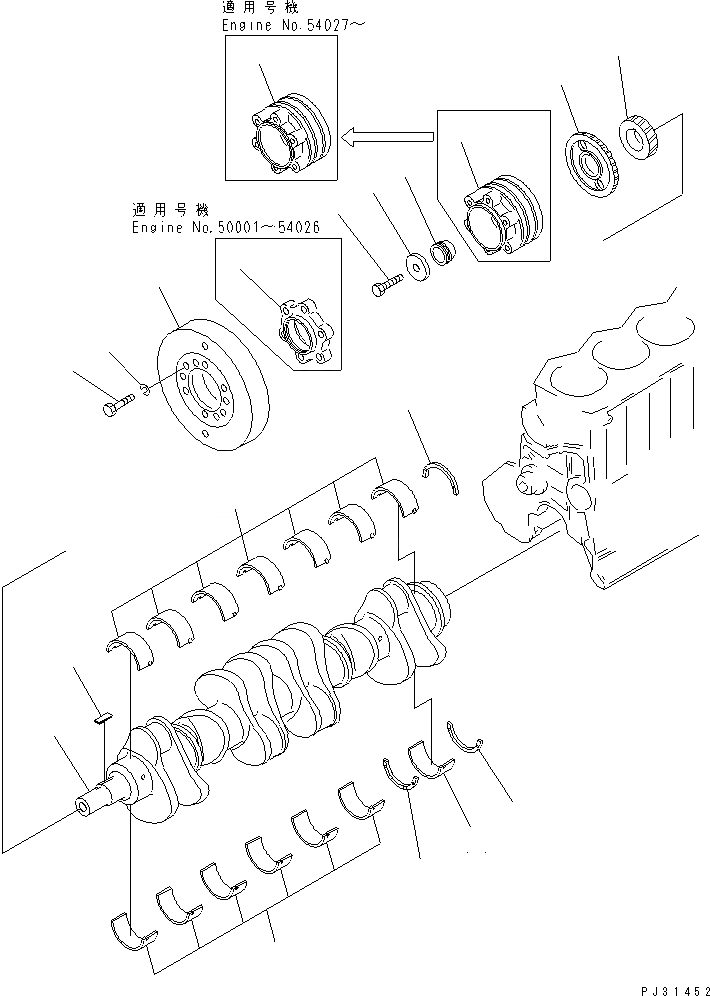 適用号機
Engine No.54027~

適用号機
Engine No.50001~54026

PJ31452