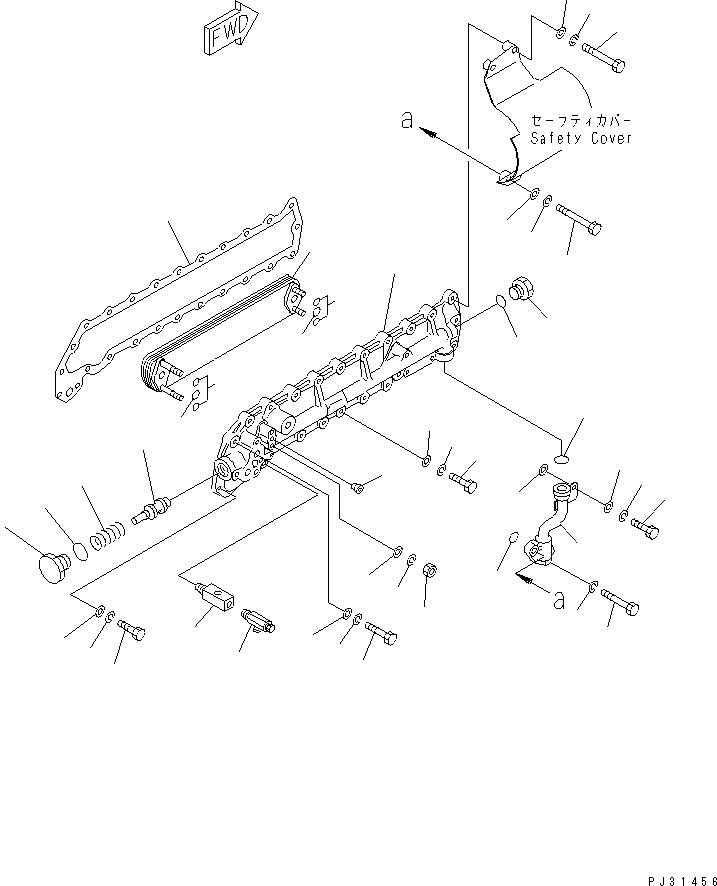 FWD

a

セーフティカバー
Safety Cover

a

PJ31456