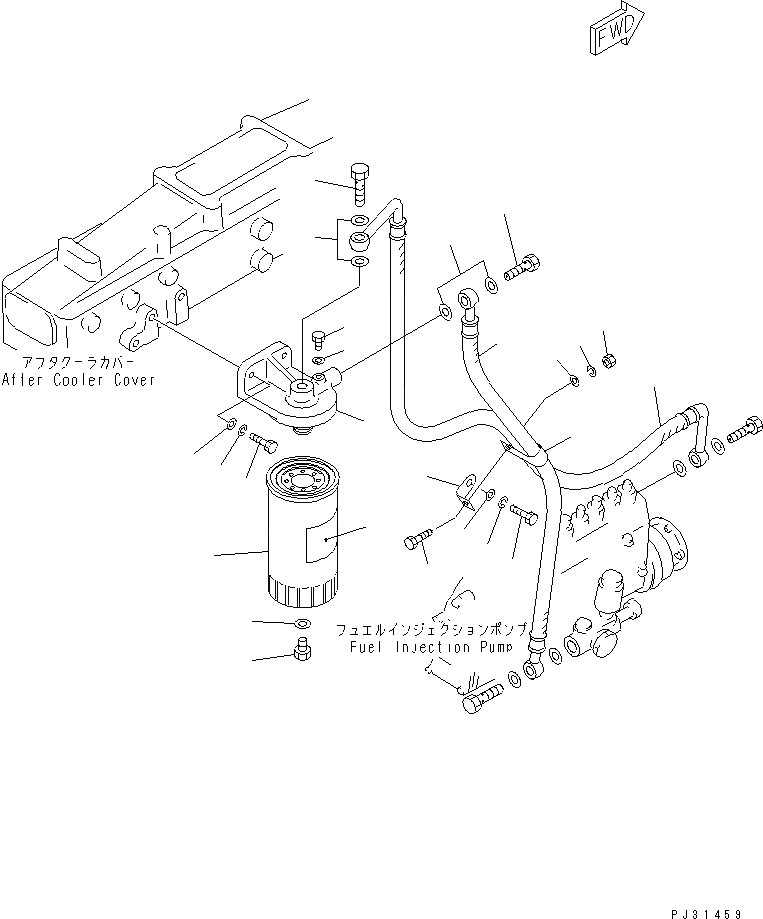 FWD

アフタクーラカバー
After Cooler Cover

フュエルインジェクションポンプ
Fuel Injection Pump

PJ31459