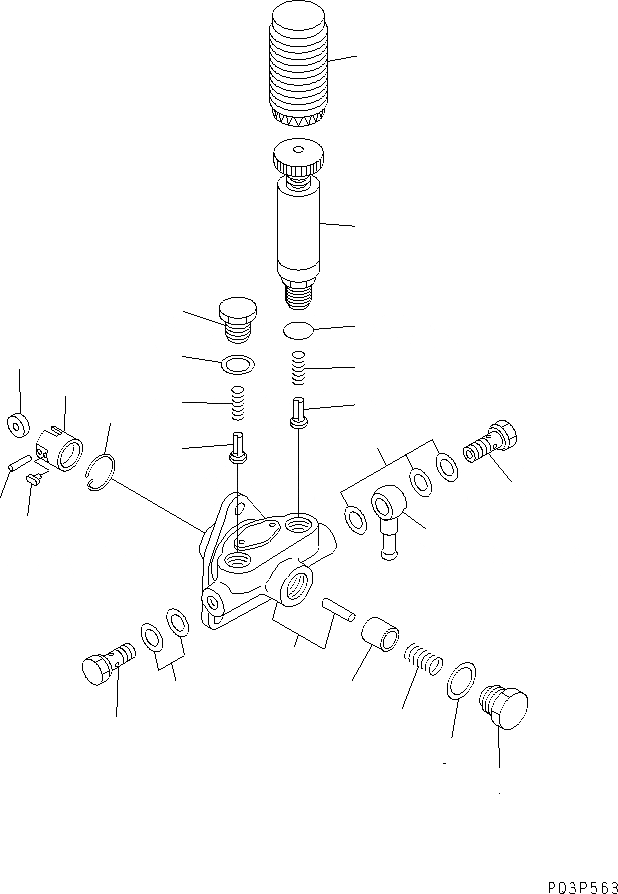 P03P563