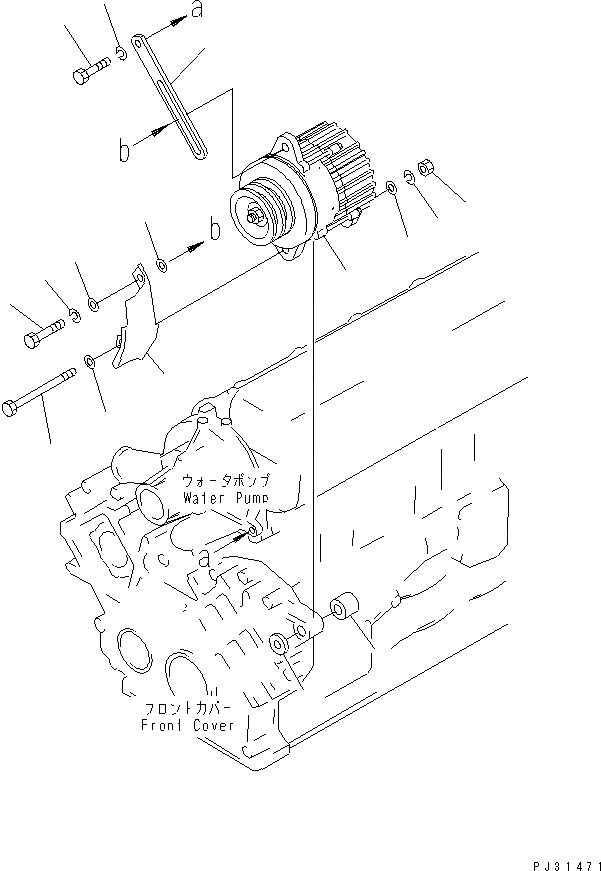 a

b

b

ウォータポンプ
Water Pump

a

フロントカバー
Front Cover

PJ31471