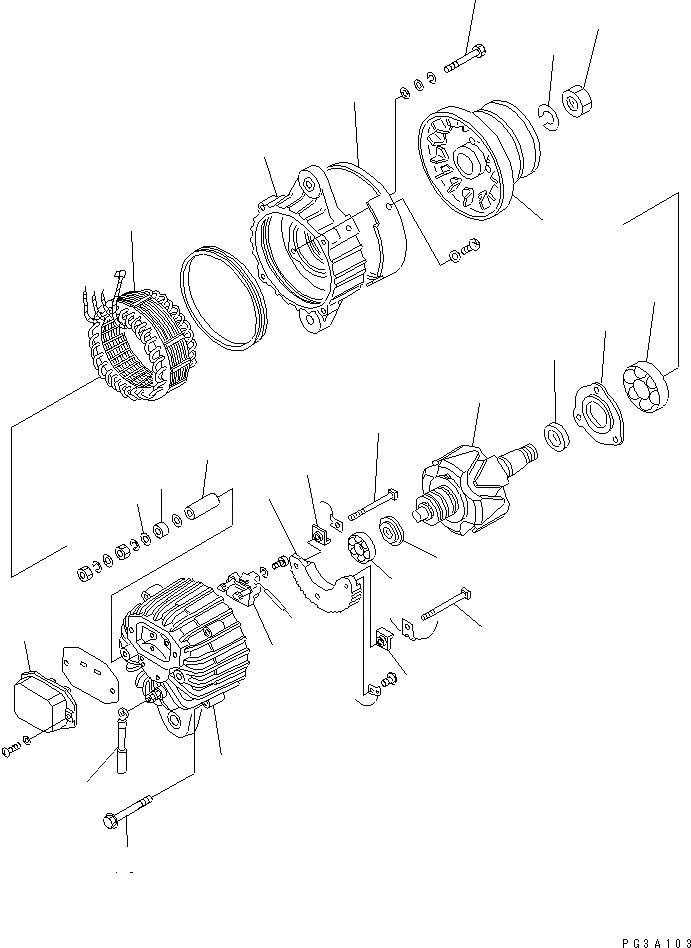 PG3A103