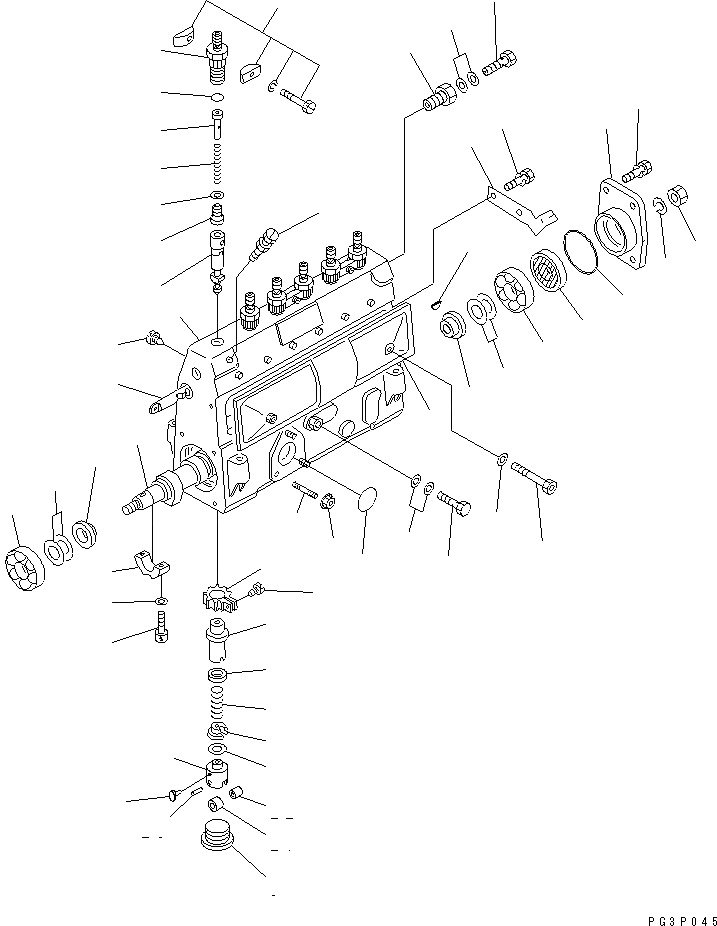 PG3P045