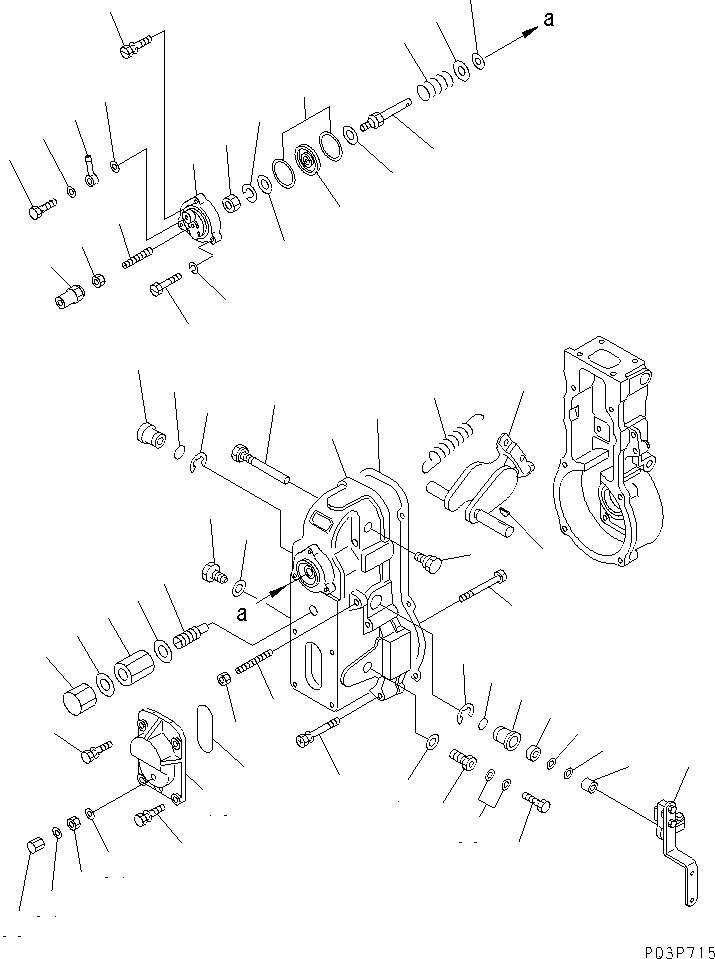 a

a

P03P715