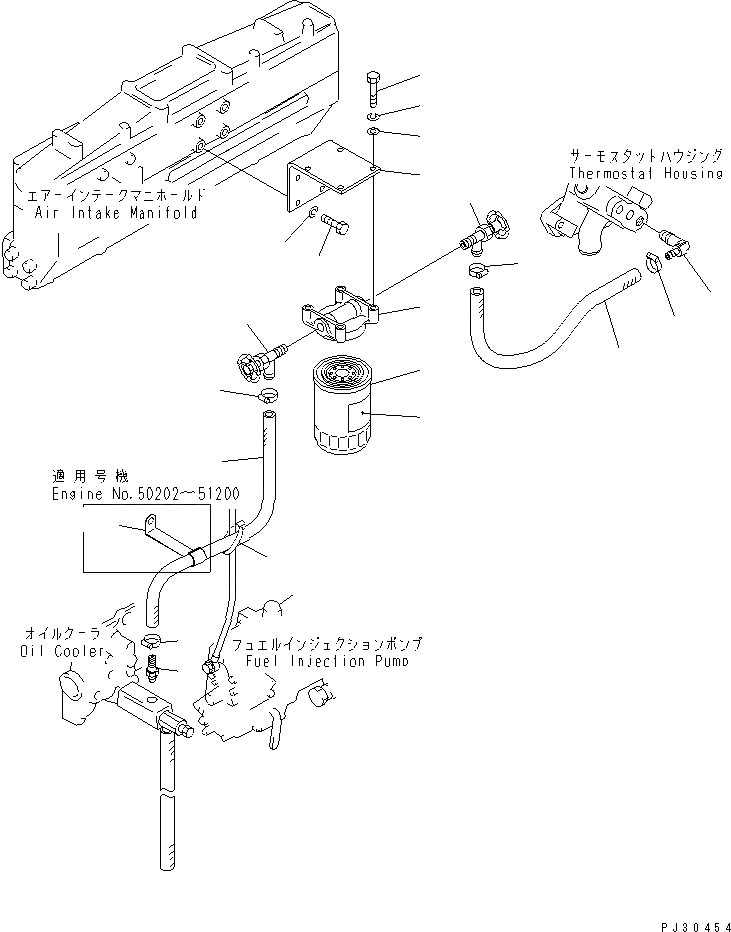 サーモスタットハウジング
Thermostat Housing

エアーインテークマニホールド
Air Intake Manifold

適用号機
Engine No.50202~51200

オイルクーラ
Oil Cooler

フュエルインジェクションポンプ
Fuel Injection Pump

PJ30454