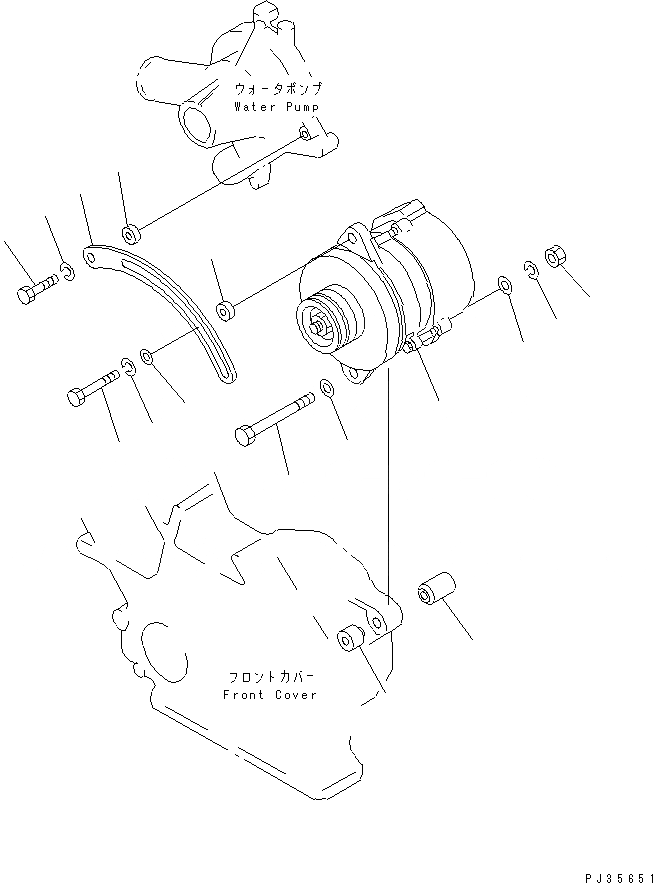 ウォータポンプ
Water Pump

フロントカバー
Front Cover

PJ35651