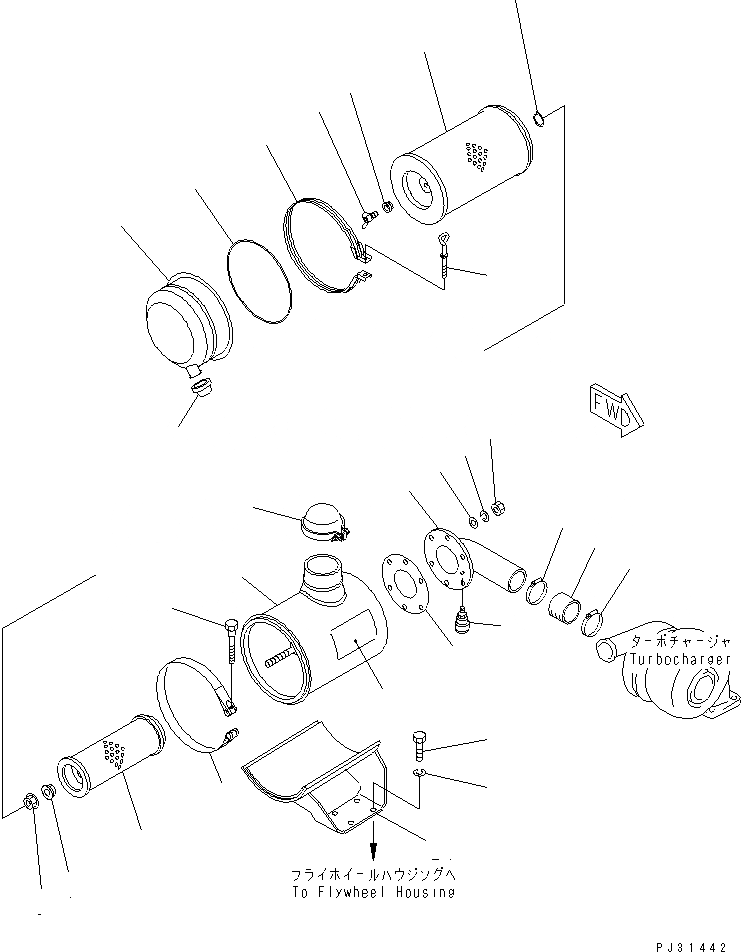 FWD

ターボチャージャ
Turbocharger

フライホイールハウジングへ
To Flywheel Housing

PJ31442