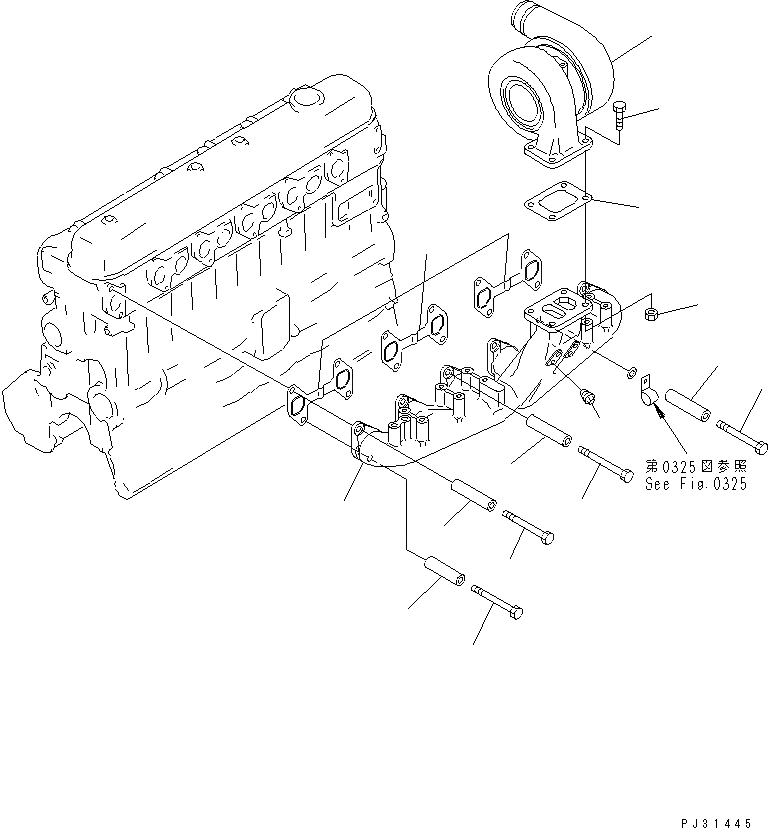 第0325図参照
See Fig.0325

PJ31445